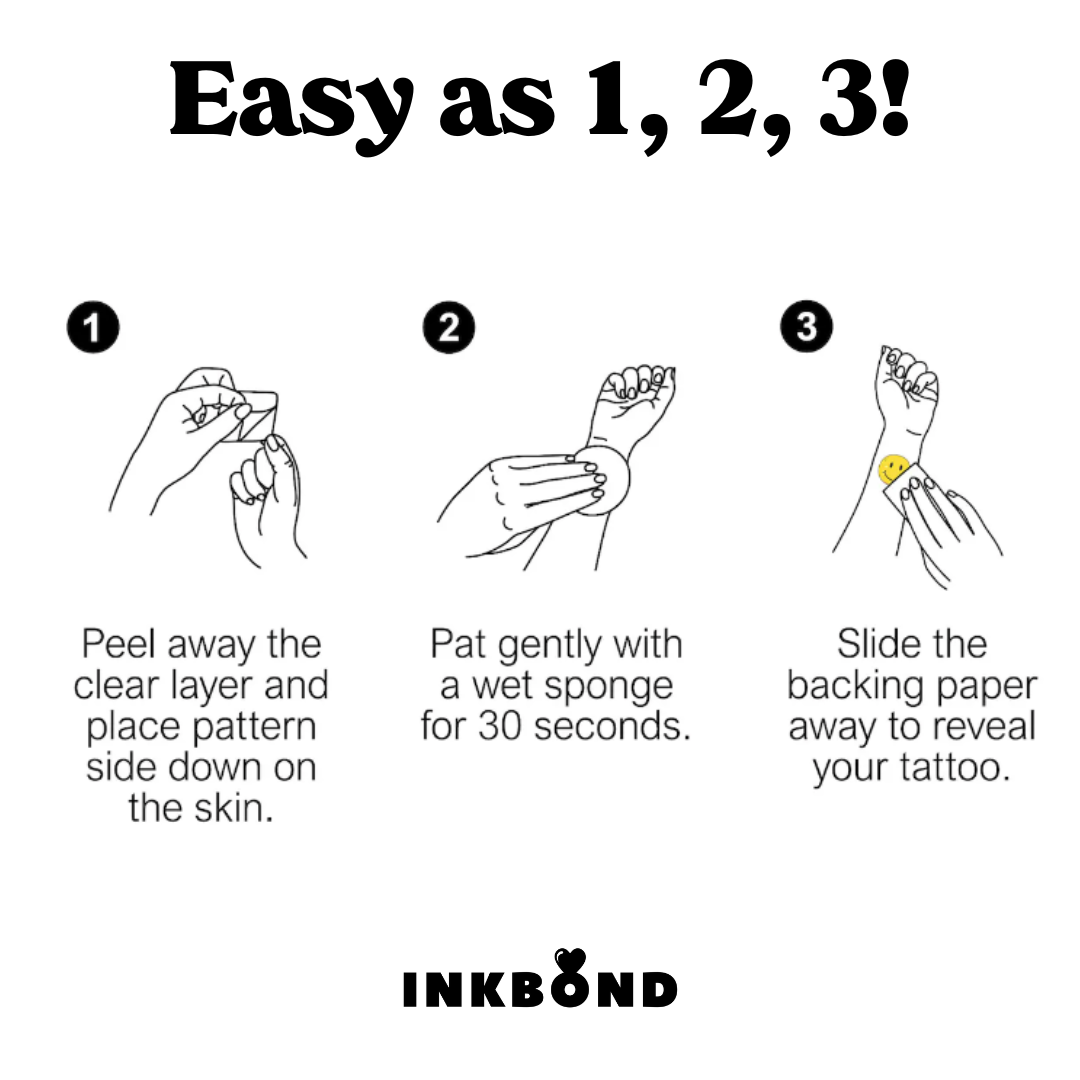 Easy as 1, 2, 3!

1

Peel away the clear layer and place pattern side down on the skin.

2

Pat gently with a wet sponge for 30 seconds.

3

Slide the backing paper away to reveal your tattoo.

INKBOND